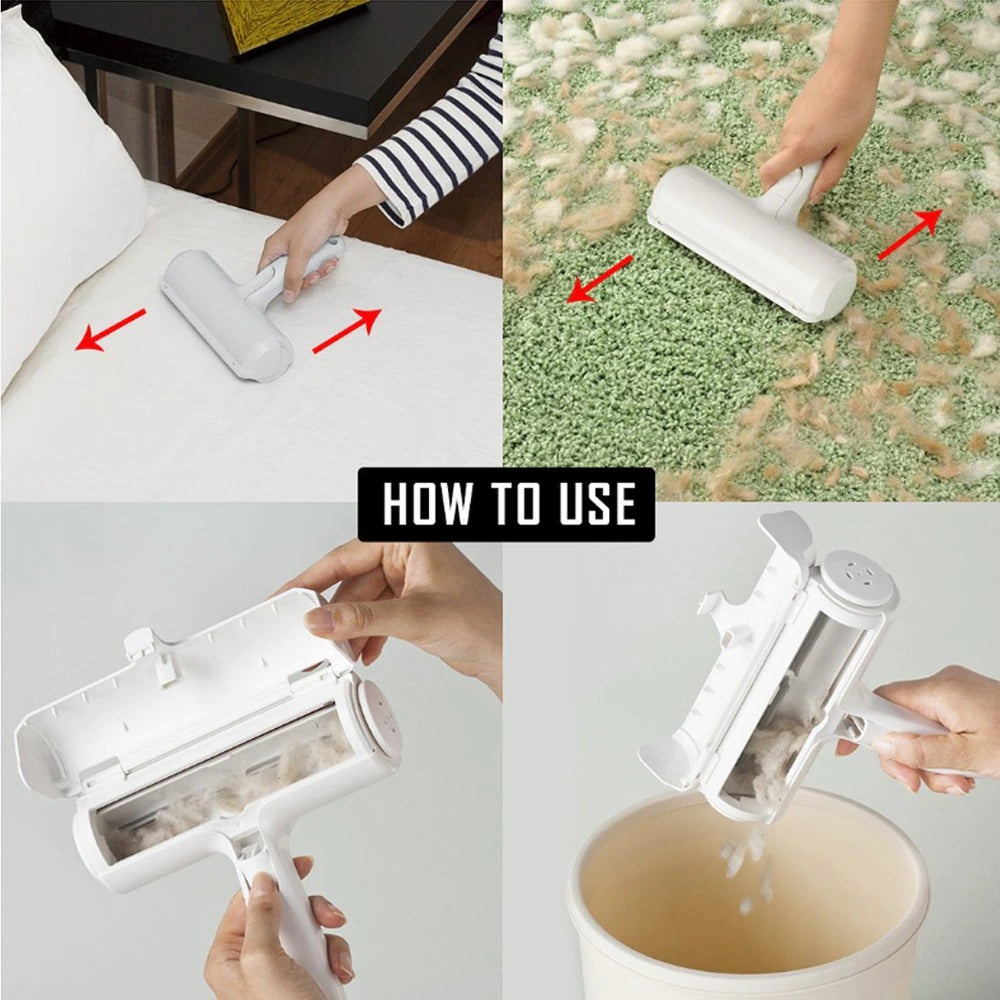 HOW TO USE