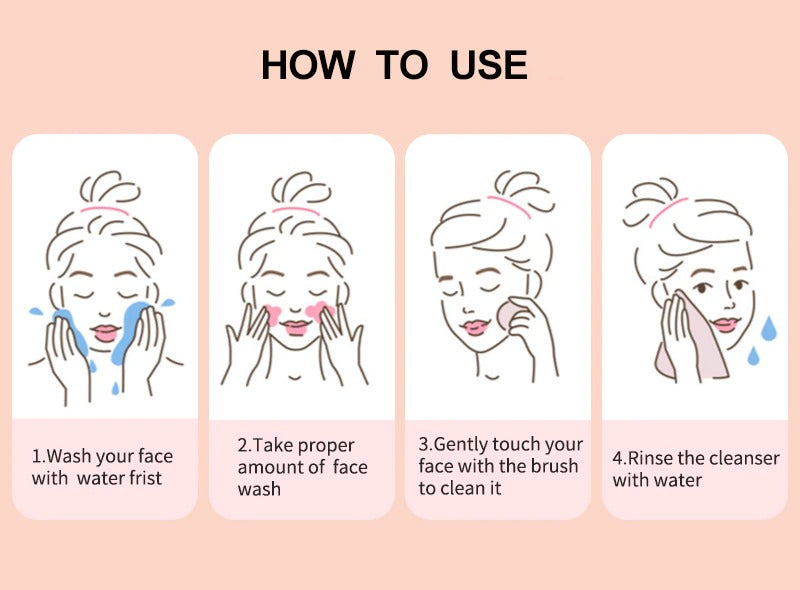 HOW TO USE

1.Wash your face with water frist

2.Take proper amount of face wash

3.Gently touch your face with the brush to clean it

4.Rinse the cleanser with water